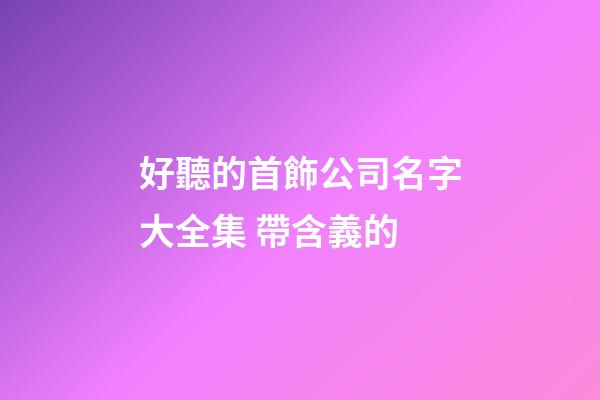 好聽的首飾公司名字大全集 帶含義的